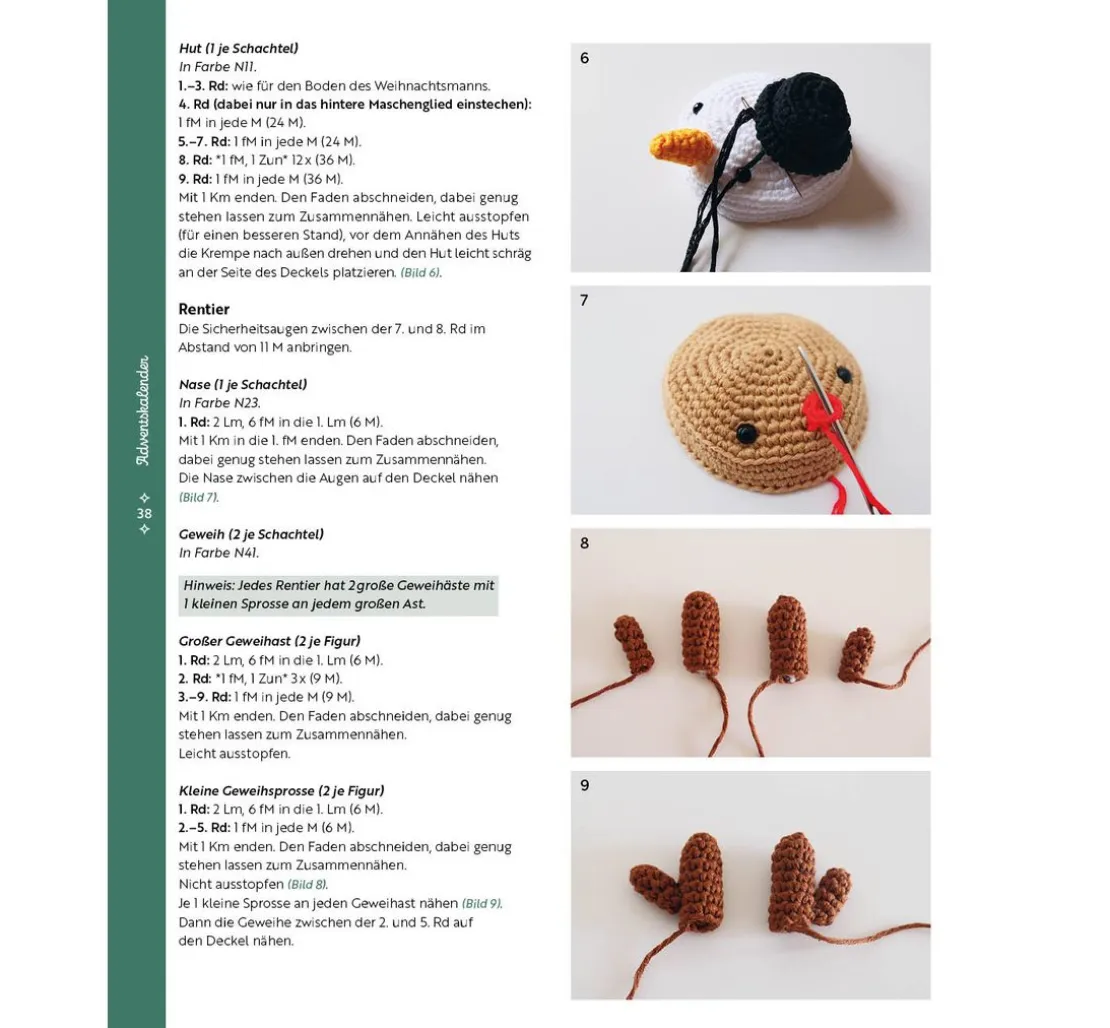 Adventskalender
38

Hut (1 je Schachtel)
In Farbe N11.
1.–3. Rd: wie für den Boden des Weihnachtsmanns.
4. Rd (dabei nur in das hintere Maschenglied einstechen): 1 fM in jede M (24 M).
5.–7. Rd: 1 fM in jede M (24 M).
8. Rd: *1 fM, 1 Zun* 12 x (36 M).
9. Rd: 1 fM in jede M (36 M).
Mit 1 Km enden. Den Faden abschneiden, dabei genug stehen lassen zum Zusammennähen. Leicht ausstopfen (für einen besseren Stand), vor dem Annähen des Huts die Krempe nach außen drehen und den Hut leicht schräg an der Seite des Deckels platzieren. (Bild 6).

Rentier
Die Sicherheitsaugen zwischen der 7. und 8. Rd im Abstand von 11 M anbringen.

Nase (1 je Schachtel)
In Farbe N23.
1. Rd: 2 Lm, 6 fM in die 1. Lm (6 M).
Mit 1 Km in die 1. fM enden. Den Faden abschneiden, dabei genug stehen lassen zum Zusammennähen. Die Nase zwischen die Augen auf den Deckel nähen (Bild 7).

Geweih (2 je Schachtel)
In Farbe N41.

Hinweis: Jedes Rentier hat 2 große Geweihäste mit 1 kleinen Sprosse an jedem großen Ast.

Großer Geweihast (2 je Figur)
1. Rd: 2 Lm, 6 fM in die 1. Lm (6 M).
2. Rd: *1 fM, 1 Zun* 3 x (9 M).
3.–9. Rd: 1 fM in jede M (9 M).
Mit 1 Km enden. Den Faden abschneiden, dabei genug stehen lassen zum Zusammennähen.
Leicht ausstopfen.

Kleine Geweihsprosse (2 je Figur)
1. Rd: 2 Lm, 6 fM in die 1. Lm (6 M).
2.–5. Rd: 1 fM in jede M (6 M).
Mit 1 Km enden. Den Faden abschneiden, dabei genug stehen lassen zum Zusammennähen.
Nicht ausstopfen (Bild 8).
Je 1 kleine Sprosse an jeden Geweihast nähen (Bild 9). Dann die Geweihe zwischen der 2. und 5. Rd auf den Deckel nähen.

6

7

8

9