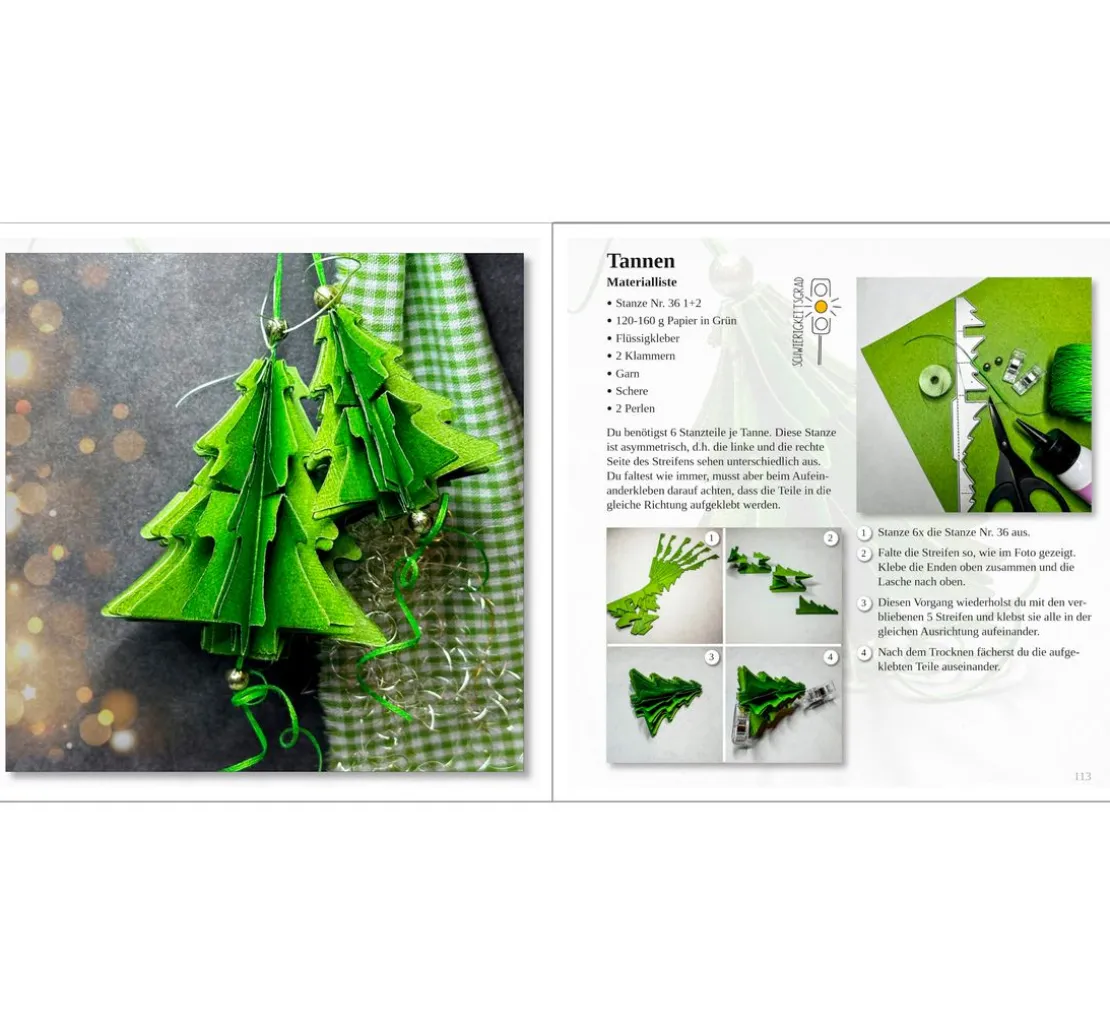 Tannen
Materialliste

• Stanze Nr. 36 1+2
• 120-160 g Papier in Grün
• Flüssigkleber
• 2 Klammern
• Garn
• Schere
• 2 Perlen

SCHWIERIGKEITSGRAD

Du benötigst 6 Stanzteile je Tanne. Diese Stanze ist asymmetrisch, d.h. die linke und die rechte Seite des Streifens sehen unterschiedlich aus. Du faltest wie immer, musst aber beim Aufeinanderkleben darauf achten, dass die Teile in die gleiche Richtung aufgeklebt werden.

1 2 3 4

1 Stanze 6x die Stanze Nr. 36 aus.

2 Falte die Streifen so, wie im Foto gezeigt. Klebe die Enden oben zusammen und die Lasche nach oben.

3 Diesen Vorgang wiederholst du mit den verbliebenen 5 Streifen und klebst sie alle in der gleichen Ausrichtung aufeinander.

4 Nach dem Trocknen fächerst du die aufgeklebten Teile auseinander.

113