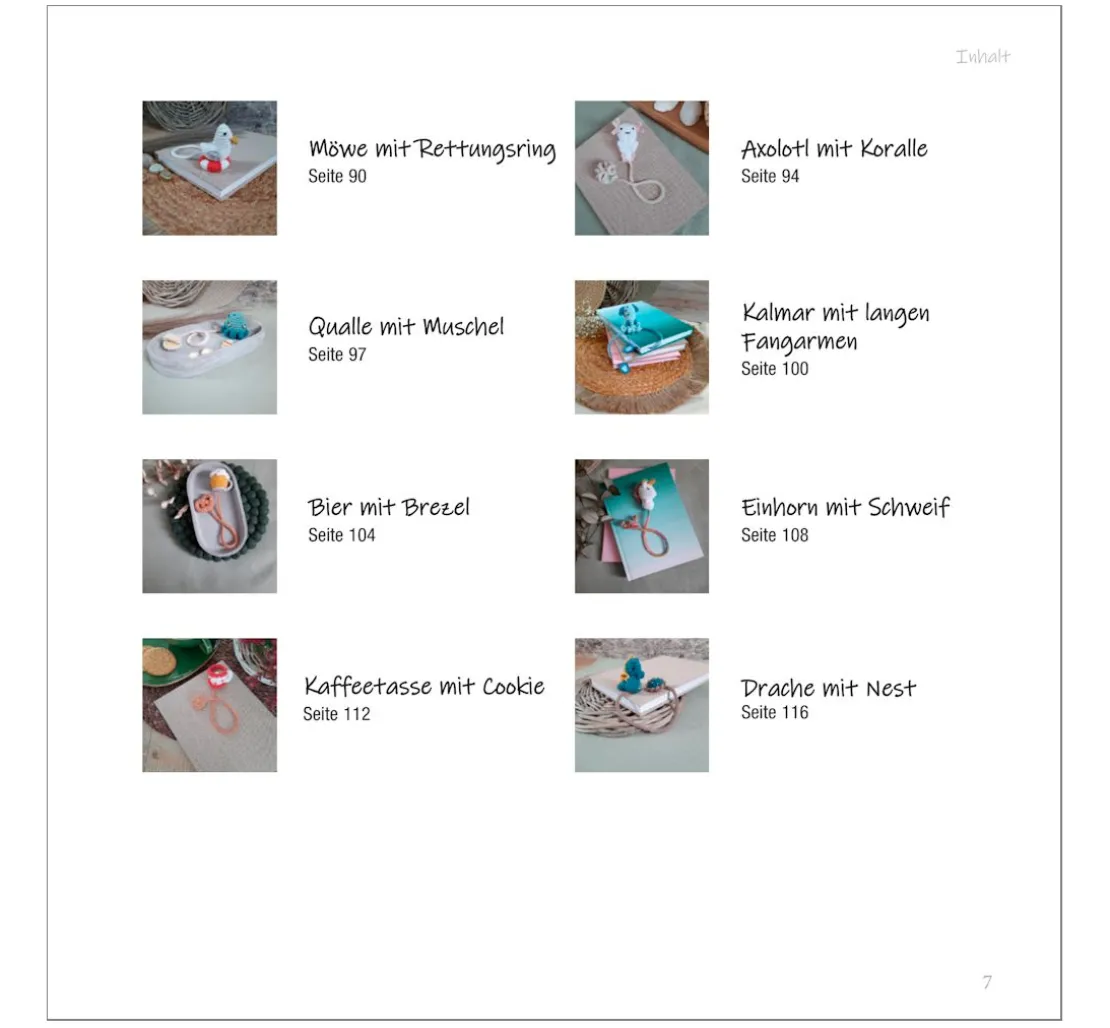 Inhalt

Möwe mit Rettungsring
Seite 90

Axolotl mit Koralle
Seite 94

Qualle mit Muschel
Seite 97

Kalmar mit langen Fangarmen
Seite 100

Bier mit Brezel
Seite 104

Einhorn mit Schweif
Seite 108

Kaffeetasse mit Cookie
Seite 112

Drache mit Nest
Seite 116

7