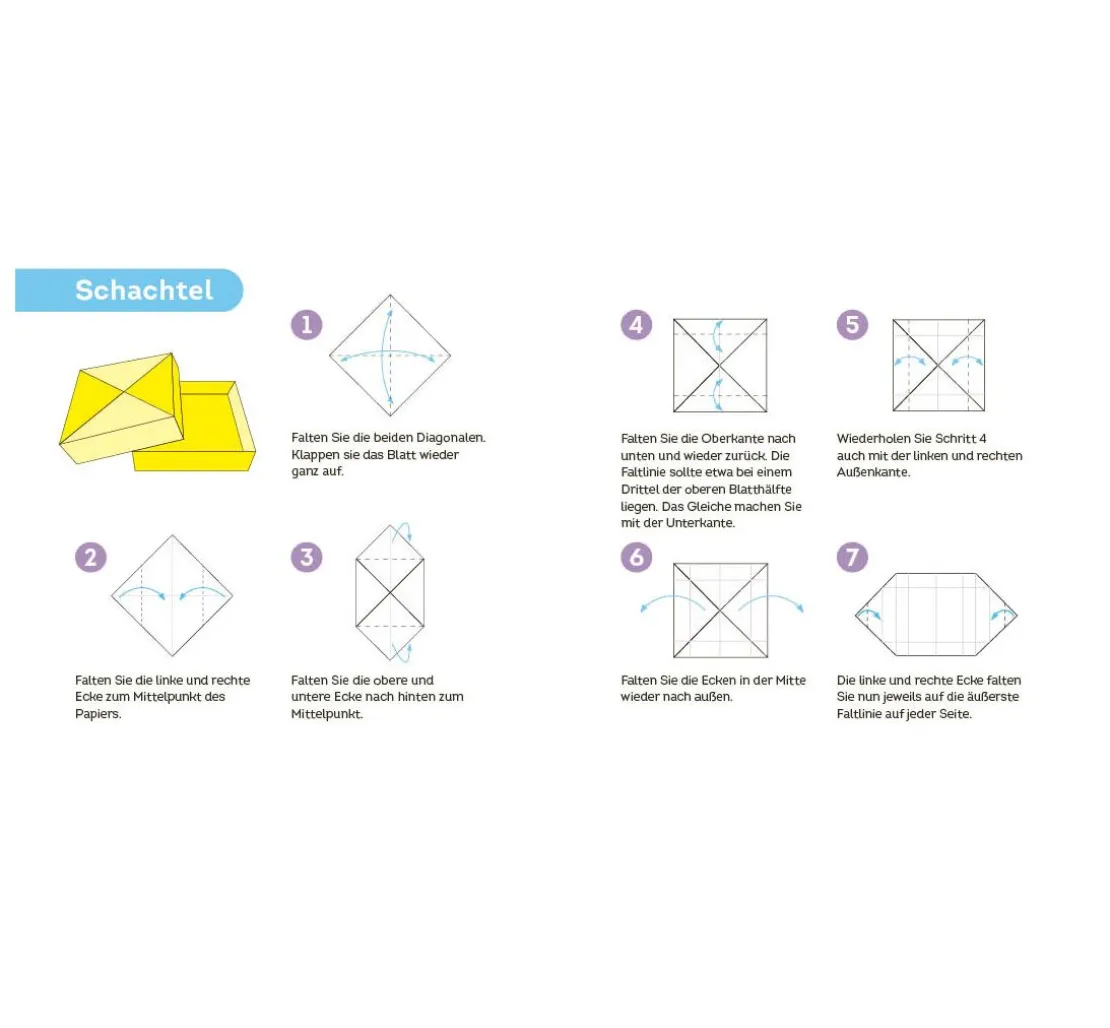 Schachtel

1
Falten Sie die beiden Diagonalen. Klappen sie das Blatt wieder ganz auf.

2
Falten Sie die linke und rechte Ecke zum Mittelpunkt des Papiers.

3
Falten Sie die obere und untere Ecke nach hinten zum Mittelpunkt.

4
Falten Sie die Oberkante nach unten und wieder zurück. Die Faltlinie sollte etwa bei einem Drittel der oberen Blatthälfte liegen. Das Gleiche machen Sie mit der Unterkante.

5
Wiederholen Sie Schritt 4 auch mit der linken und rechten Außenkante.

6
Falten Sie die Ecken in der Mitte wieder nach außen.

7
Die linke und rechte Ecke falten Sie nun jeweils auf die äußerste Faltlinie auf jeder Seite.